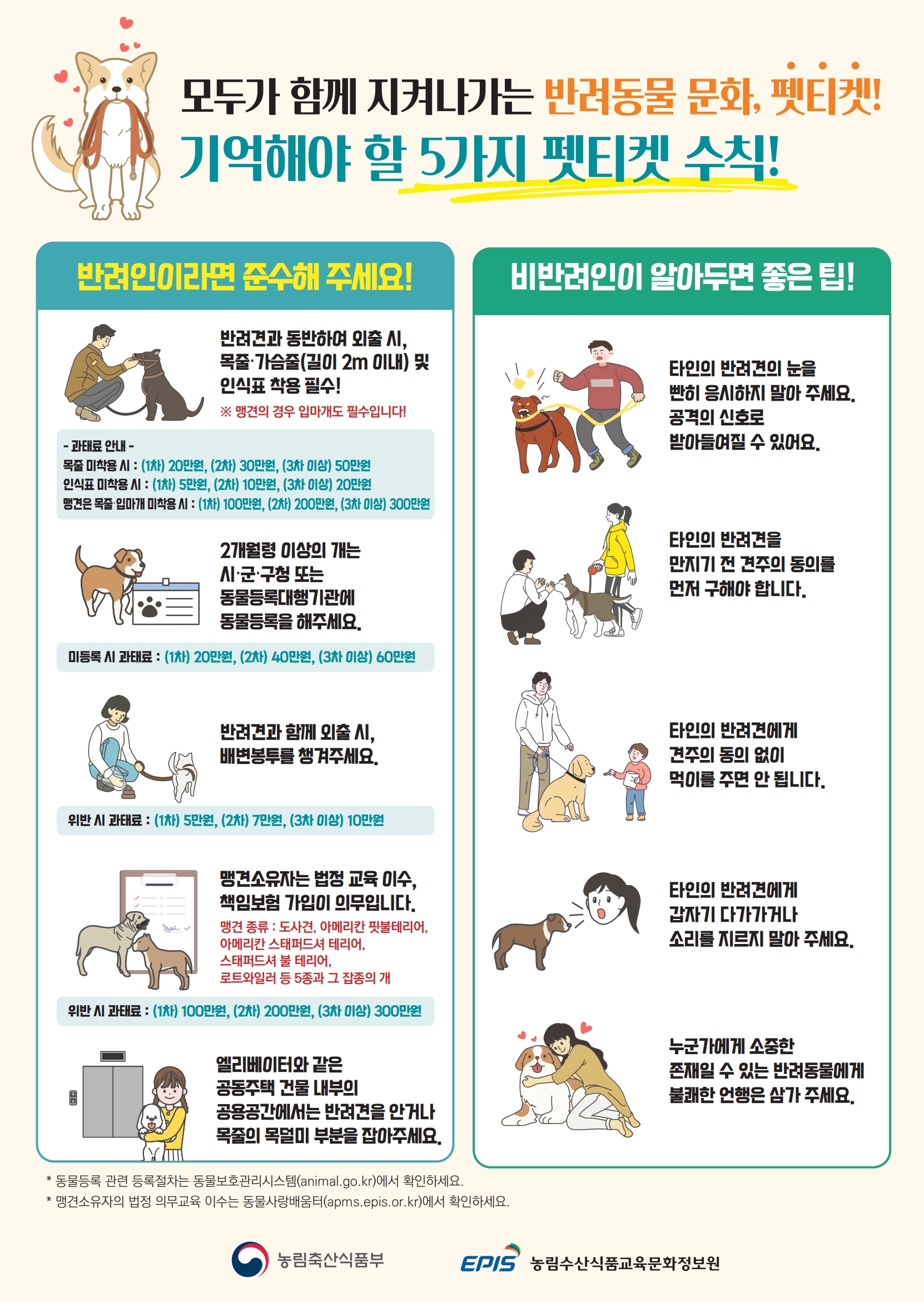 모두가 함께 지켜나가는 반려동물 문화, 펫티켓!
기억해야 할 5가지 펫티켓 수칙!

반려인이라면 준수해 주세요!

반려견과 동반하여 외출 시, 목줄·가슴줄(길이 2m 이내) 및 인식표 착용 필수!
※ 맹견의 경우 입마개도 필수입니다!

- 과태료 안내 -
목줄 미착용 시 : (1차) 20만원, (2차) 30만원, (3차 이상) 50만원
인식표 미착용 시 : (1차) 5만원, (2차) 10만원, (3차 이상) 20만원
맹견은 목줄·입마개 미착용 시 : (1차) 100만원, (2차) 200만원, (3차 이상) 300만원

2개월령 이상의 개는 시·군·구청 또는 동물등록대행기관에 동물등록을 해주세요.

미등록 시 과태료 : (1차) 20만원, (2차) 40만원, (3차 이상) 60만원

반려견과 함께 외출 시, 배변봉투를 챙겨주세요.

위반 시 과태료 : (1차) 5만원, (2차) 7만원, (3차 이상) 10만원

맹견소유자는 법정 교육 이수, 책임보험 가입이 의무입니다.
맹견 종류 : 도사견, 아메리칸 핏불테리어, 아메리칸 스태퍼드셔 테리어, 스태퍼드셔 불 테리어, 로트와일러 등 5종과 그 잡종의 개

위반 시 과태료 : (1차) 100만원, (2차) 200만원, (3차 이상) 300만원

엘리베이터와 같은 공동주택 건물 내부의 공용공간에서는 반려견을 안거나 목줄의 목덜미 부분을 잡아주세요.

비반려인이 알아두면 좋은 팁!

타인의 반려견의 눈을 빤히 응시하지 말아 주세요. 공격의 신호로 받아들여질 수 있어요.

타인의 반려견을 만지기 전 견주의 동의를 먼저 구해야 합니다.

타인의 반려견에게 견주의 동의 없이 먹이를 주면 안 됩니다.

타인의 반려견에게 갑자기 다가가거나 소리를 지르지 말아 주세요.

누군가에게 소중한 존재일 수 있는 반려동물에게 불쾌한 언행은 삼가 주세요.

* 동물등록 관련 등록절차는 동물보호관리시스템(animal.go.kr)에서 확인하세요.
* 맹견소유자의 법정 의무교육 이수는 동물사랑배움터(apms.epis.or.kr)에서 확인하세요.

농림축산식품부
EPIS 농림수산식품교육문화정보원